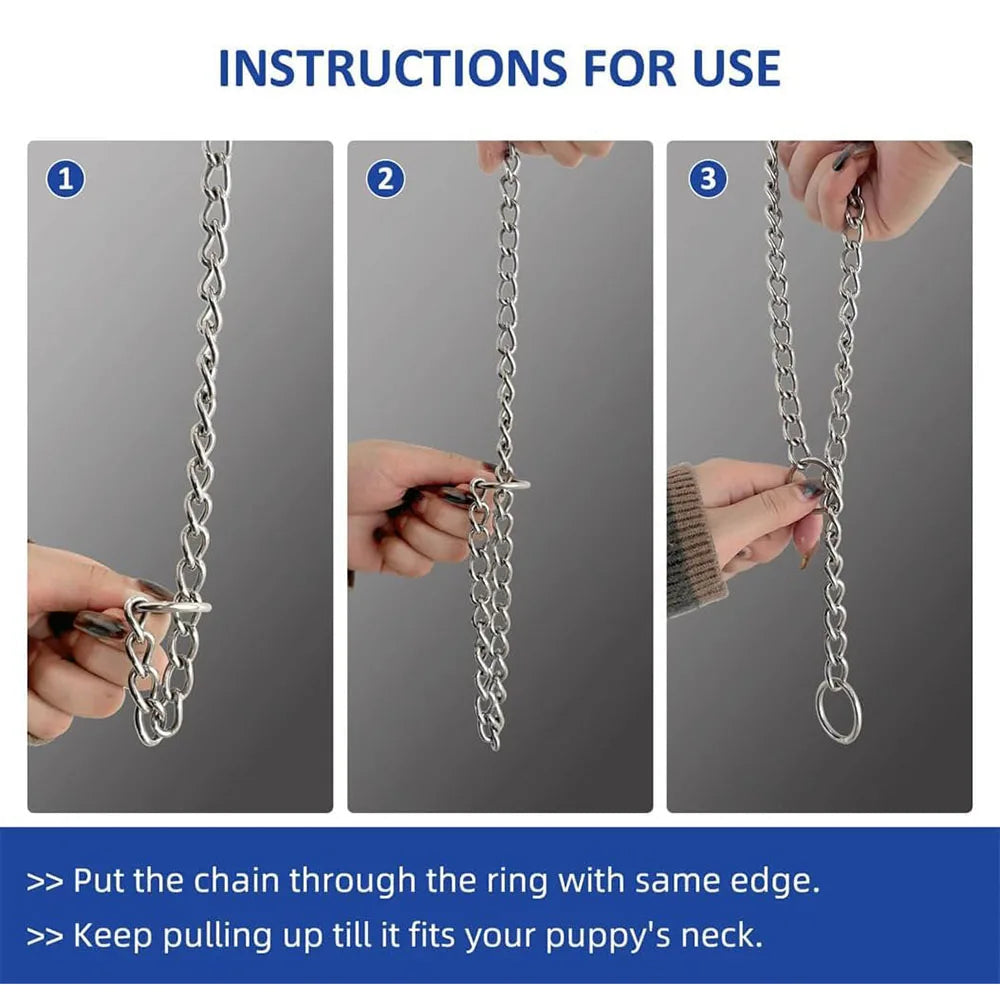 INSTRUCTIONS FOR USE

1

2

3

>> Put the chain through the ring with same edge.

>> Keep pulling up till it fits your puppy's neck.